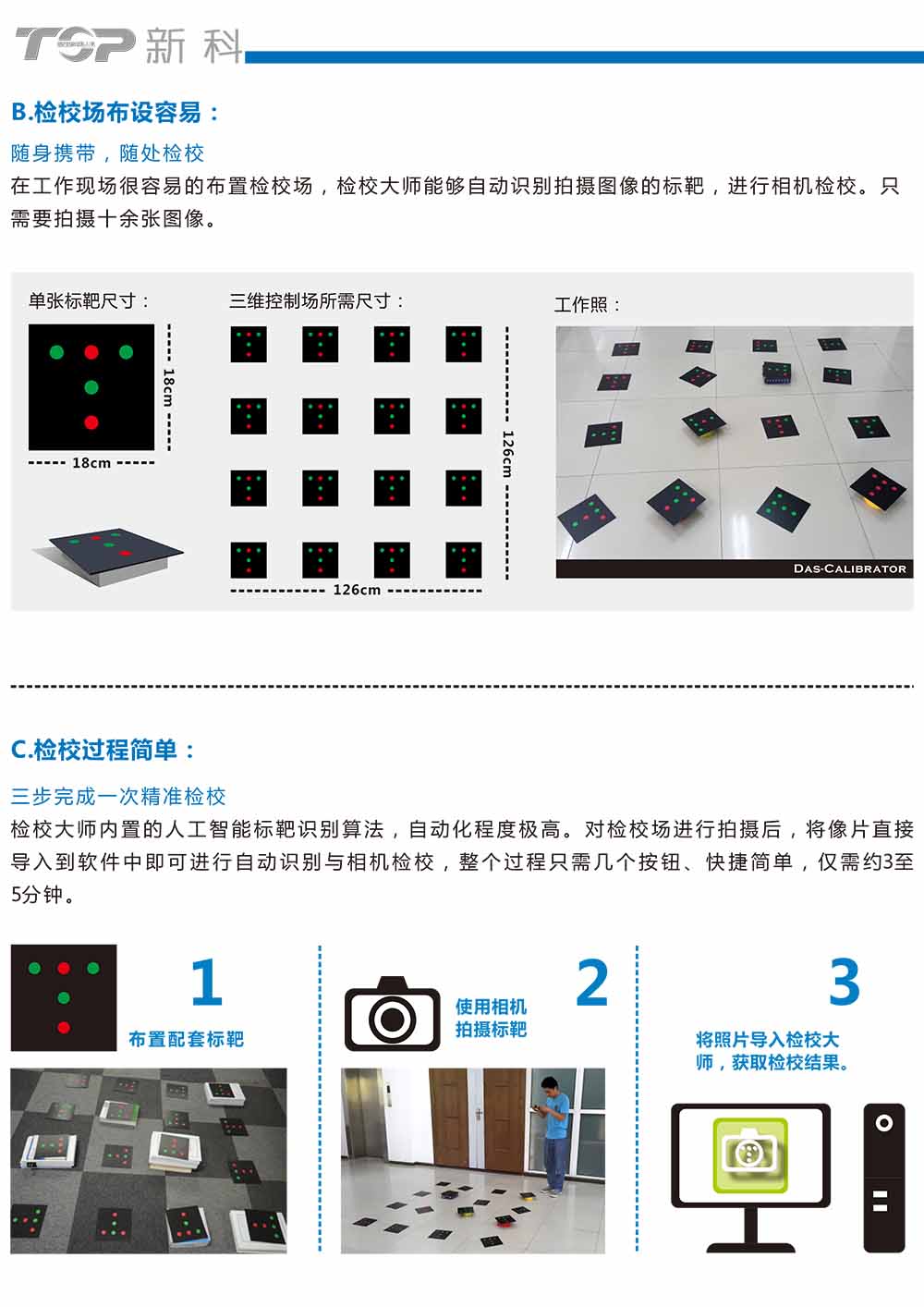 TOP 新科

B.检校场布设容易：

随身携带，随处检校

在工作现场很容易的布置检校场，检校大师能够自动识别拍摄图像的标靶，进行相机检校。只需要拍摄十余张图像。

单张标靶尺寸：

18cm

18cm

三维控制场所需尺寸：

126cm

126cm

工作照：

DAS-CALIBRATOR

C.检校过程简单：

三步完成一次精准检校

检校大师内置的人工智能标靶识别算法，自动化程度极高。对检校场进行拍摄后，将像片直接导入到软件中即可进行自动识别与相机检校，整个过程只需几个按钮、快捷简单，仅需约3至5分钟。

1

布置配套标靶

2

使用相机拍摄标靶

3

将照片导入检校大师，获取检校结果。